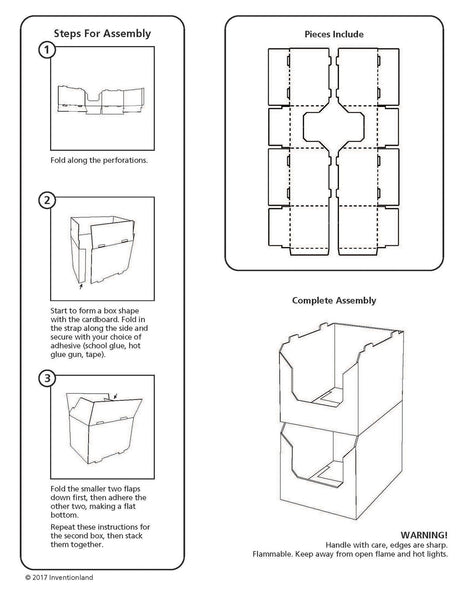 Steps For Assembly

1

Fold along the perforations.

2

Start to form a box shape with the cardboard. Fold in the strap along the side and secure with your choice of adhesive (school glue, hot glue gun, tape).

3

Fold the smaller two flaps down first, then adhere the other two, making a flat bottom.

Repeat these instructions for the second box, then stack them together.

Pieces Include

Complete Assembly

WARNING!
Handle with care, edges are sharp.
Flammable. Keep away from open flame and hot lights.

© 2017 Inventionland