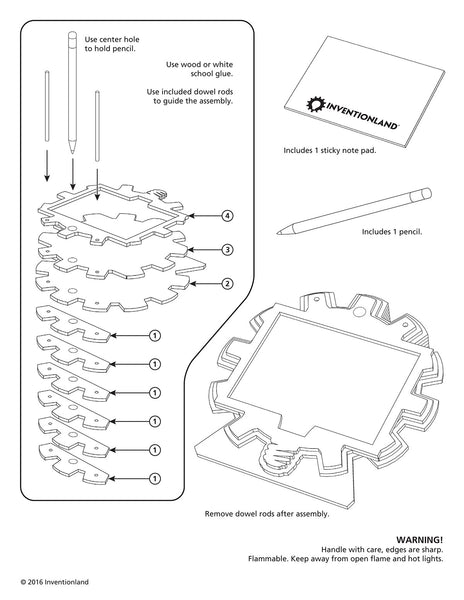 Use center hole to hold pencil.

Use wood or white school glue.

Use included dowel rods to guide the assembly.

4

3

2

1

1

1

1

1

1

INVENTIONLAND

Includes 1 sticky note pad.

Includes 1 pencil.

Remove dowel rods after assembly.

WARNING!
Handle with care, edges are sharp.
Flammable. Keep away from open flame and hot lights.

© 2016 Inventionland