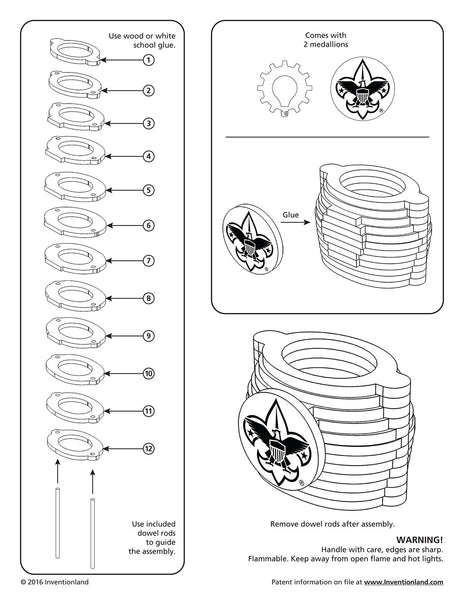 Use wood or white school glue.

1

2

3

4

5

6

7

8

9

10

11

12

Use included dowel rods to guide the assembly.

Comes with 2 medallions

Glue

Remove dowel rods after assembly.

WARNING!
Handle with care, edges are sharp.
Flammable. Keep away from open flame and hot lights.

© 2016 Inventionland

Patent information on file at www.Inventionland.com